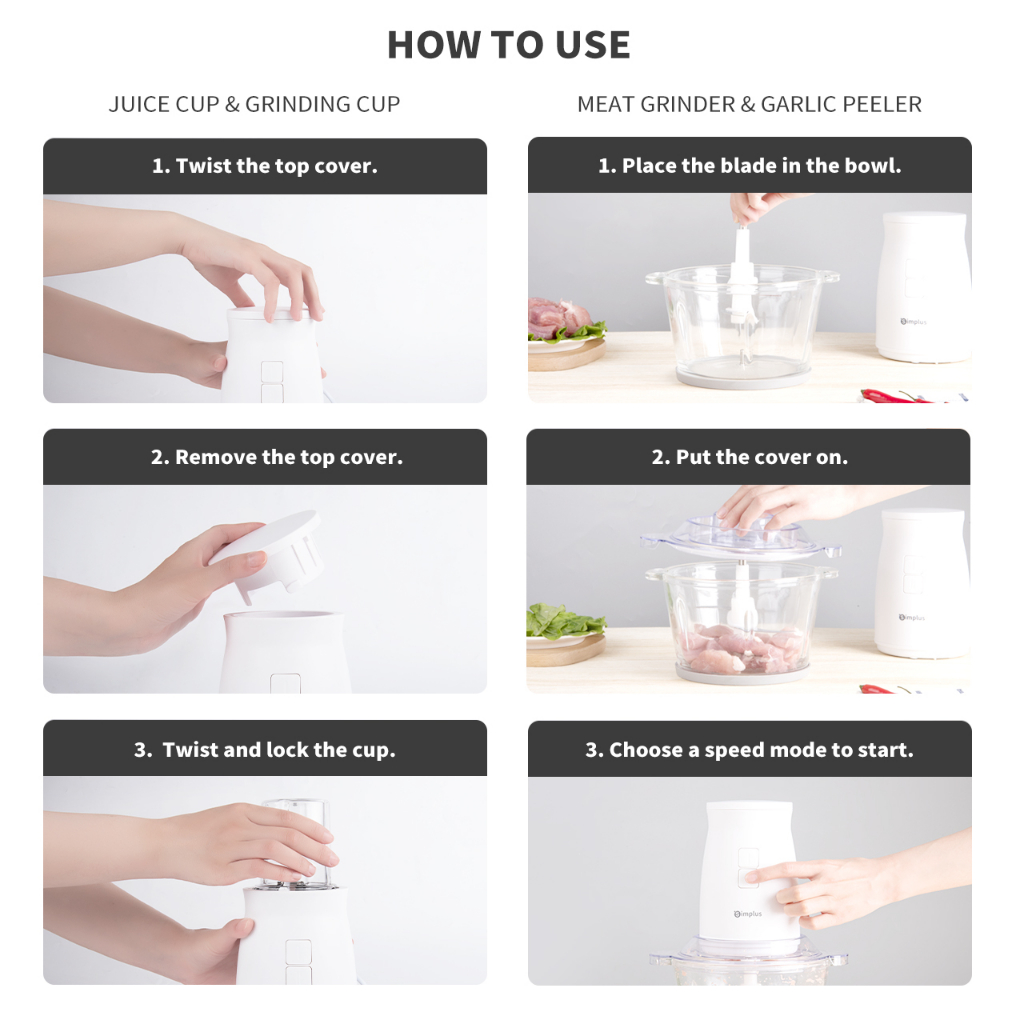 HOW TO USE

JUICE CUP & GRINDING CUP

1. Twist the top cover.

2. Remove the top cover.

3. Twist and lock the cup.

MEAT GRINDER & GARLIC PEELER

1. Place the blade in the bowl.

Simplus

2. Put the cover on.

Simplus

3. Choose a speed mode to start.

Simplus