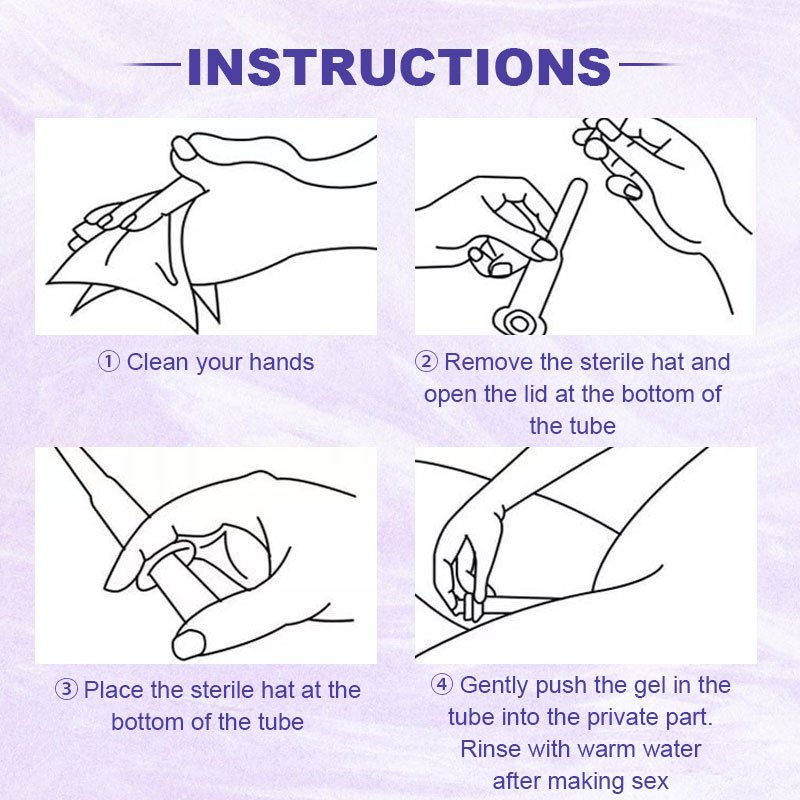 INSTRUCTIONS

① Clean your hands

② Remove the sterile hat and open the lid at the bottom of the tube

③ Place the sterile hat at the bottom of the tube

④ Gently push the gel in the tube into the private part. Rinse with warm water after making sex